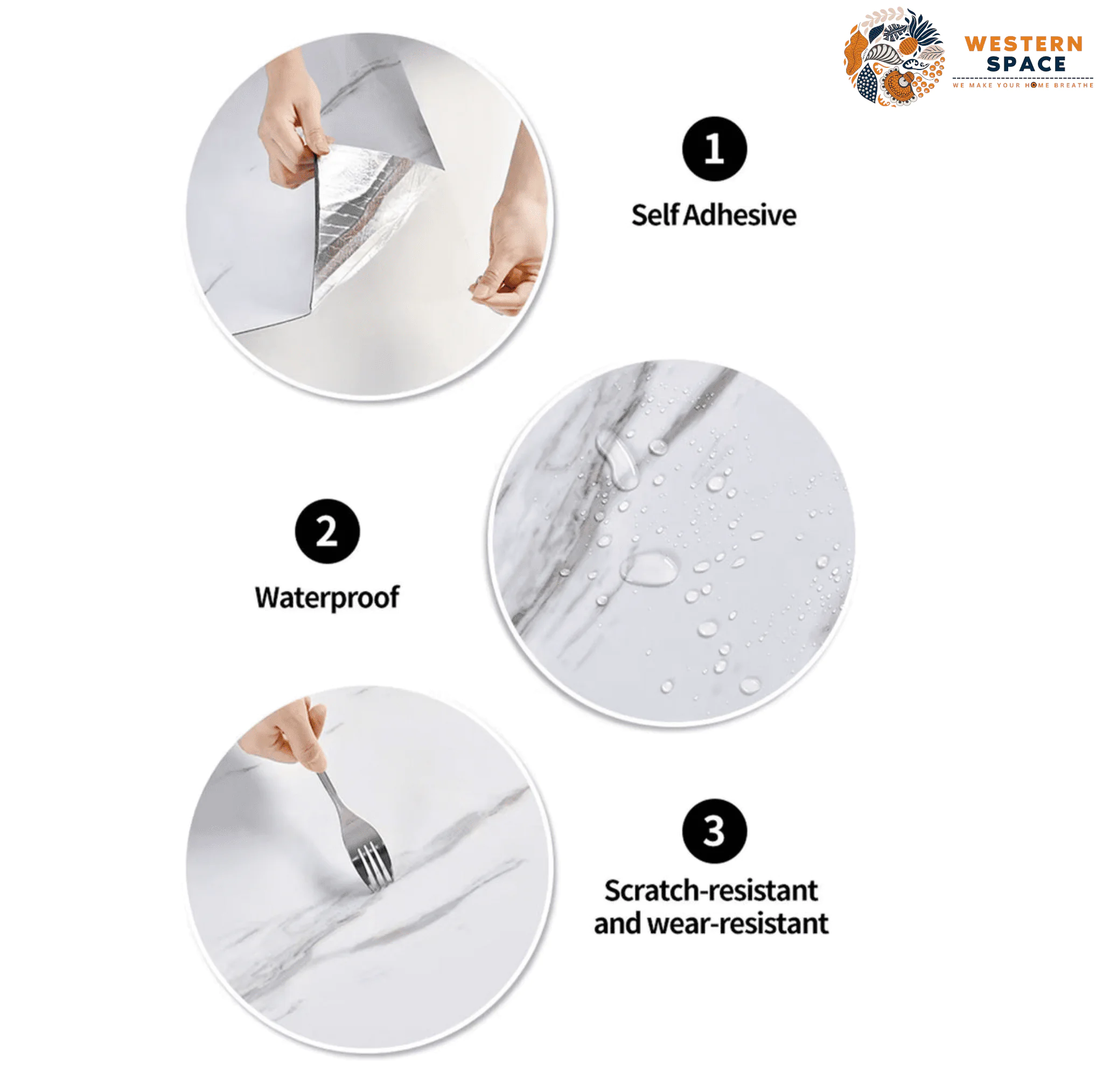 WESTERN SPACE
WE MAKE YOUR HOME BREATHE

1
Self Adhesive

2
Waterproof

3
Scratch-resistant and wear-resistant